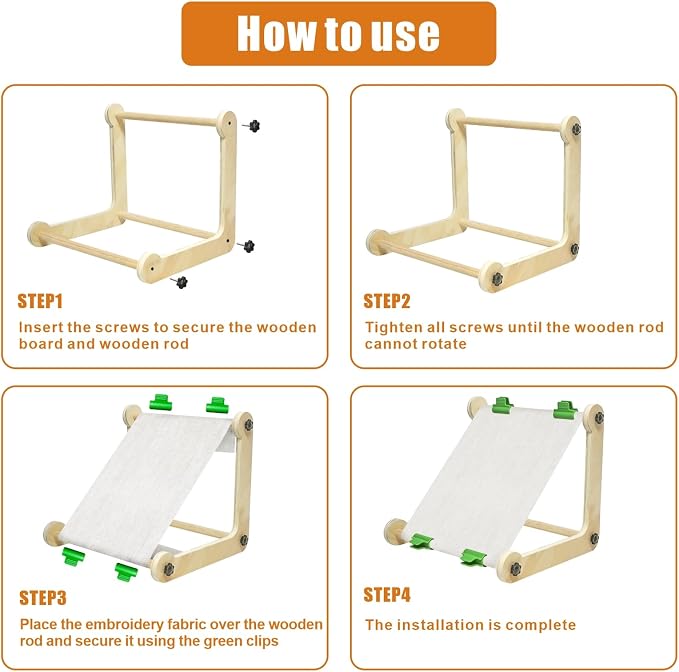 How to use

STEP1

Insert the screws to secure the wooden board and wooden rod

STEP2

Tighten all screws until the wooden rod cannot rotate

STEP3

Place the embroidery fabric over the wooden rod and secure it using the green clips

STEP4

The installation is complete