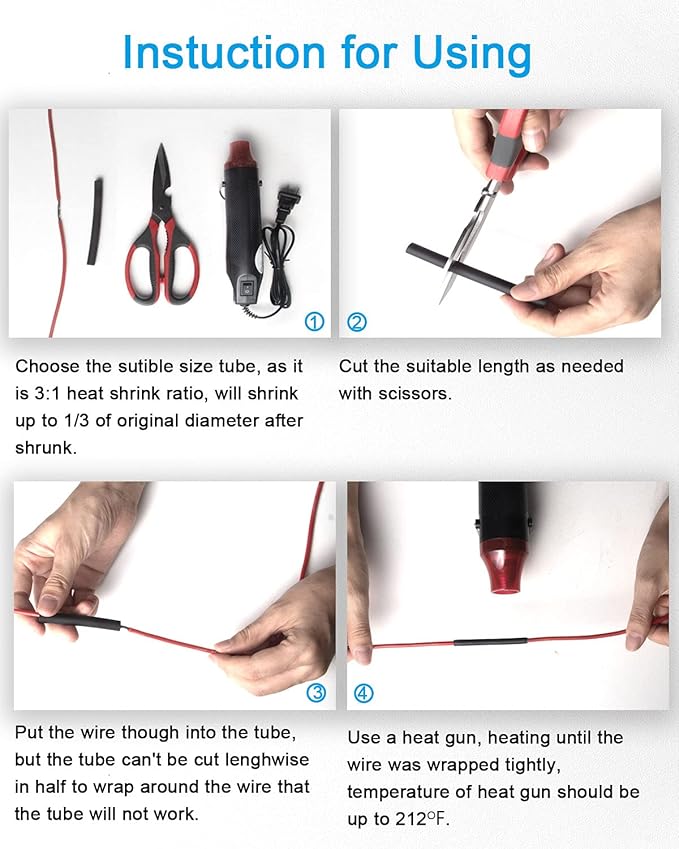 Instuction for Using

①

Choose the sutible size tube, as it is 3:1 heat shrink ratio, will shrink up to 1/3 of original diameter after shrunk.

②

Cut the suitable length as needed with scissors.

③

Put the wire though into the tube, but the tube can't be cut lenghwise in half to wrap around the wire that the tube will not work.

④

Use a heat gun, heating until the wire was wrapped tightly, temperature of heat gun should be up to 212°F.