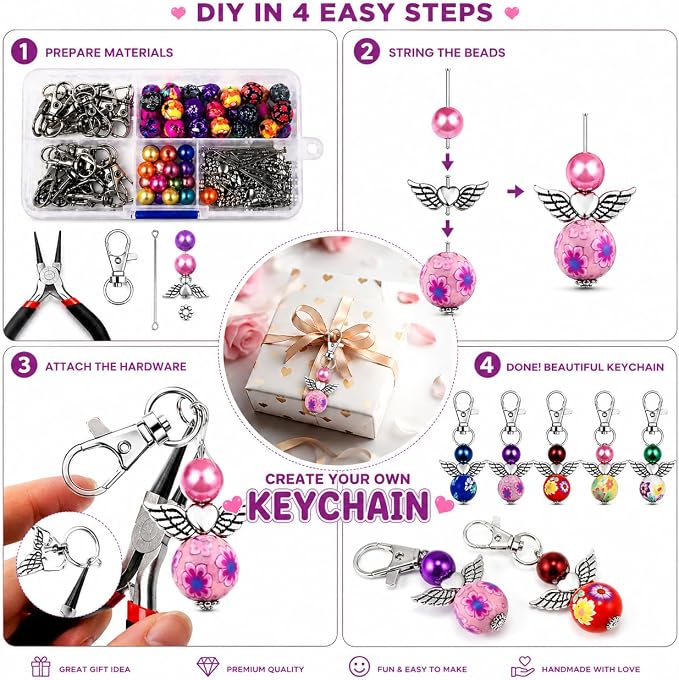 DIY IN 4 EASY STEPS

1 PREPARE MATERIALS

2 STRING THE BEADS

3 ATTACH THE HARDWARE

4 DONE! BEAUTIFUL KEYCHAIN

CREATE YOUR OWN KEYCHAIN

GREAT GIFT IDEA

PREMIUM QUALITY

FUN & EASY TO MAKE

HANDMADE WITH LOVE