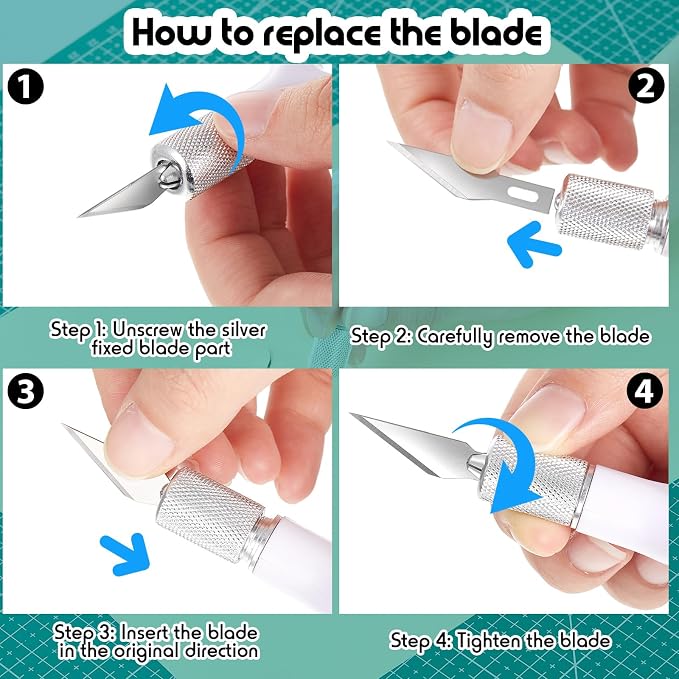 How to replace the blade

1

2

Step 1: Unscrew the silver fixed blade part

Step 2: Carefully remove the blade

3

4

Step 3: Insert the blade in the original direction

Step 4: Tighten the blade