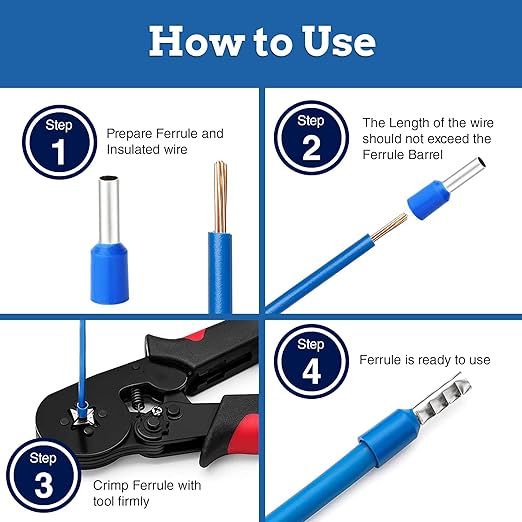 How to Use

Step
1

Prepare Ferrule and Insulated wire

Step
2

The Length of the wire should not exceed the Ferrule Barrel

Step
3

Crimp Ferrule with tool firmly

Step
4

Ferrule is ready to use