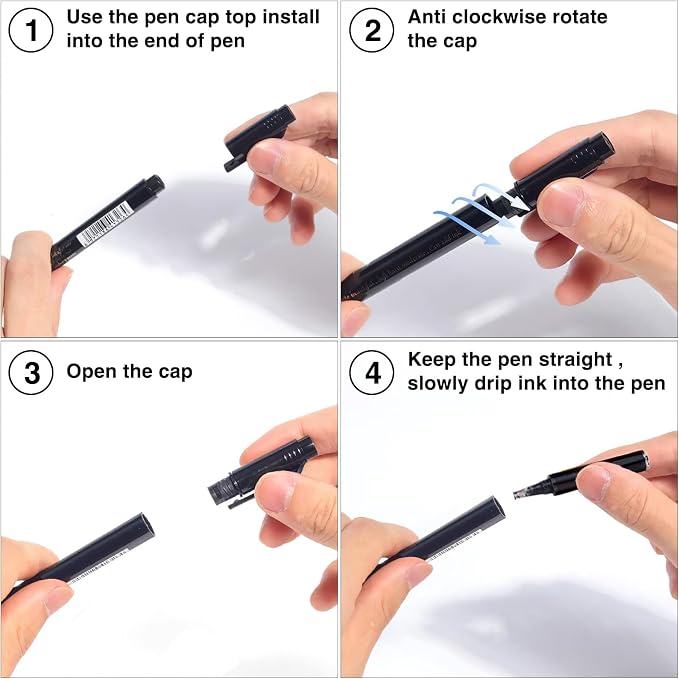 1 Use the pen cap top install into the end of pen

2 Anti clockwise rotate the cap

3 Open the cap

4 Keep the pen straight , slowly drip ink into the pen