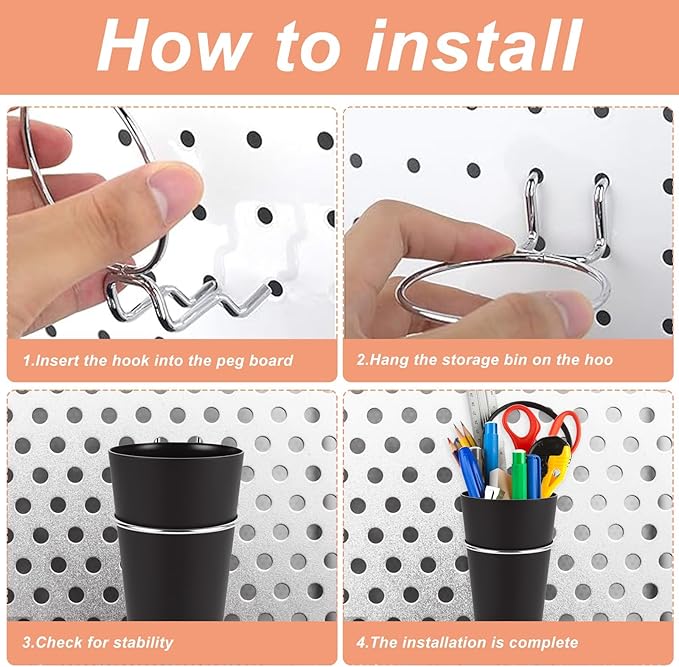 How to install

1.Insert the hook into the peg board

2.Hang the storage bin on the hoo

3.Check for stability

4.The installation is complete