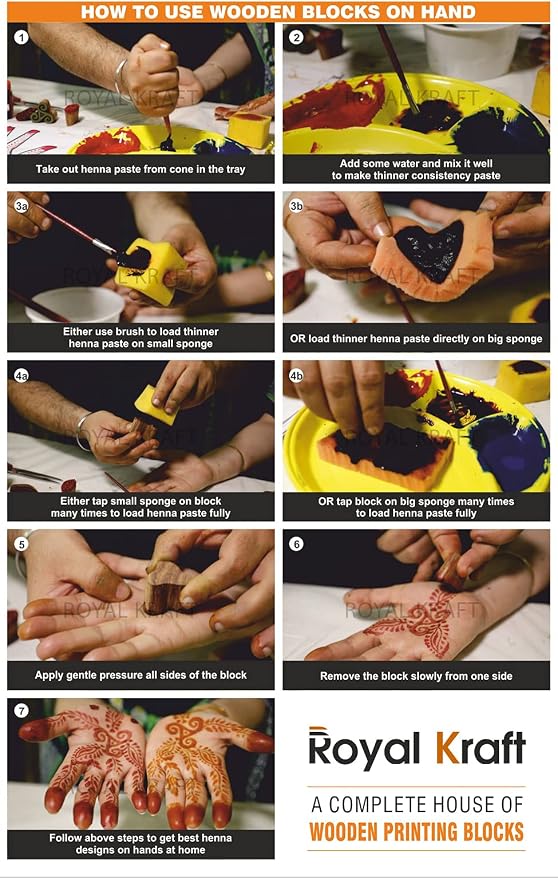 HOW TO USE WOODEN BLOCKS ON HAND

1
ROYAL KRAFT
Take out henna paste from cone in the tray

2
ROYAL KRAFT
Add some water and mix it well to make thinner consistency paste

3a
ROYAL KRAFT
Either use brush to load thinner henna paste on small sponge

3b
ROYAL KRAFT
OR load thinner henna paste directly on big sponge

4a
ROYAL KRAFT
Either tap small sponge on block many times to load henna paste fully

4b
ROYAL KRAFT
OR tap block on big sponge many times to load henna paste fully

5
ROYAL KRAFT
Apply gentle pressure all sides of the block

6
ROYAL KRAFT
Remove the block slowly from one side

7
Follow above steps to get best henna designs on hands at home

Royal Kraft
A COMPLETE HOUSE OF
WOODEN PRINTING BLOCKS