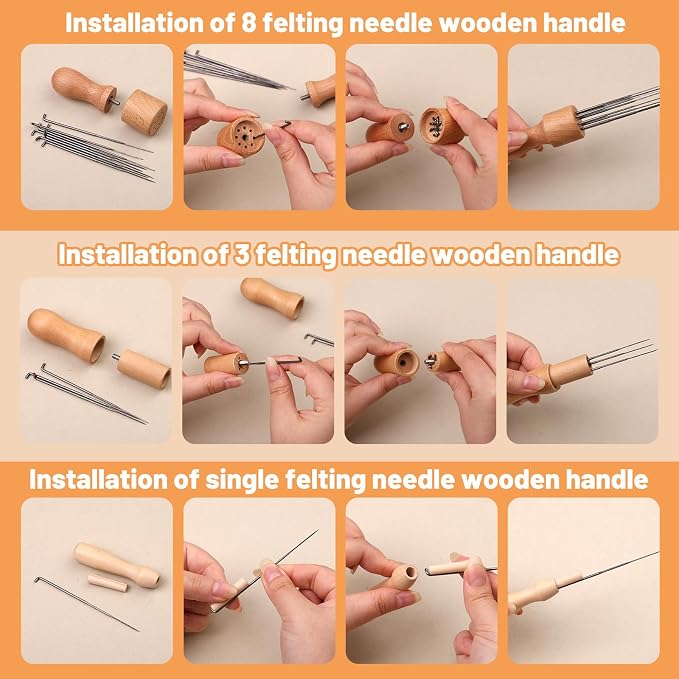 Installation of 8 felting needle wooden handle

Installation of 3 felting needle wooden handle

Installation of single felting needle wooden handle