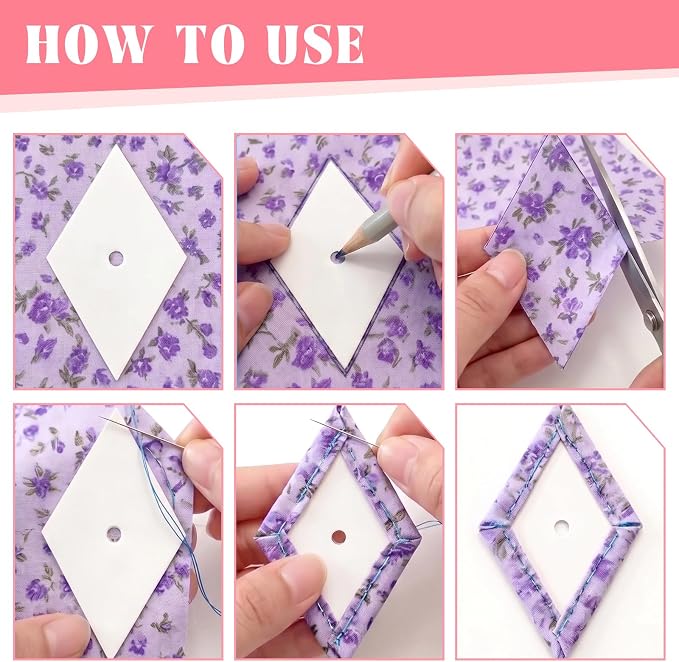 HOW TO USE