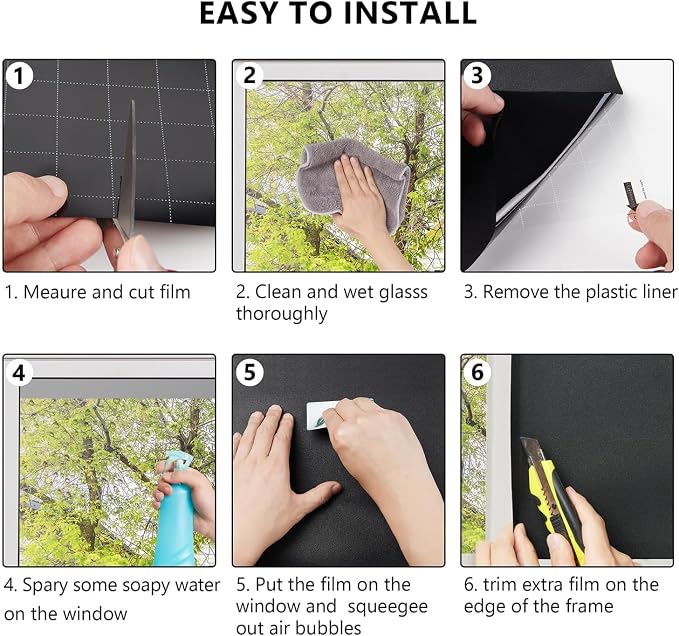 EASY TO INSTALL

1

1. Meaure and cut film

2

2. Clean and wet glasss thoroughly

3

3. Remove the plastic liner

4

4. Spary some soapy water on the window

5

5. Put the film on the window and squeegee out air bubbles

6

6. trim extra film on the edge of the frame