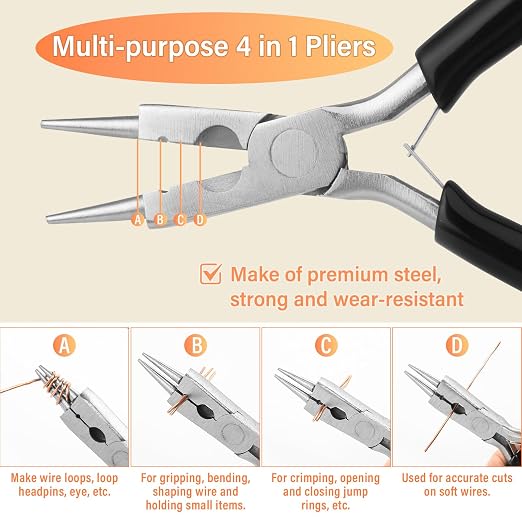 Multi-purpose 4 in 1 Pliers

A B C D

Make of premium steel, strong and wear-resistant

A

Make wire loops, loop headpins, eye, etc.

B

For gripping, bending, shaping wire and holding small items.

C

For crimping, opening and closing jump rings, etc.

D

Used for accurate cuts on soft wires.