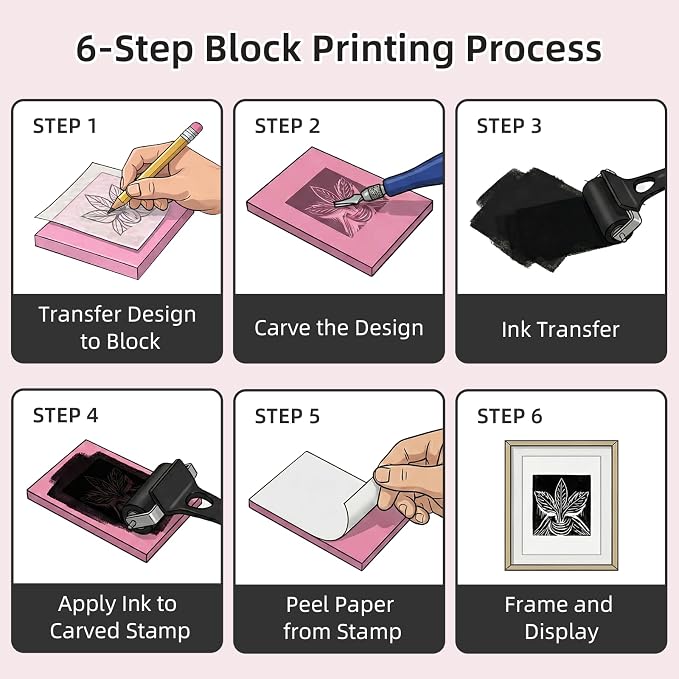 6-Step Block Printing Process

STEP 1

Transfer Design to Block

STEP 2

Carve the Design

STEP 3

Ink Transfer

STEP 4

Apply Ink to Carved Stamp

STEP 5

Peel Paper from Stamp

STEP 6

Frame and Display