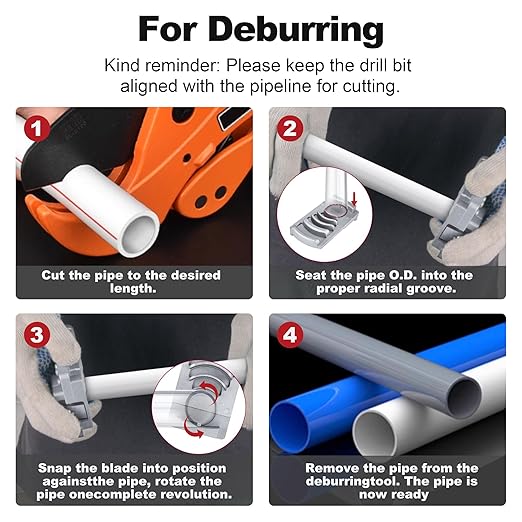 For Deburring

Kind reminder: Please keep the drill bit aligned with the pipeline for cutting.

1

Cut the pipe to the desired length.

2

Seat the pipe O.D. into the proper radial groove.

3

Snap the blade into position againstthe pipe, rotate the pipe onecomplete revolution.

4

Remove the pipe from the deburringtool. The pipe is now ready