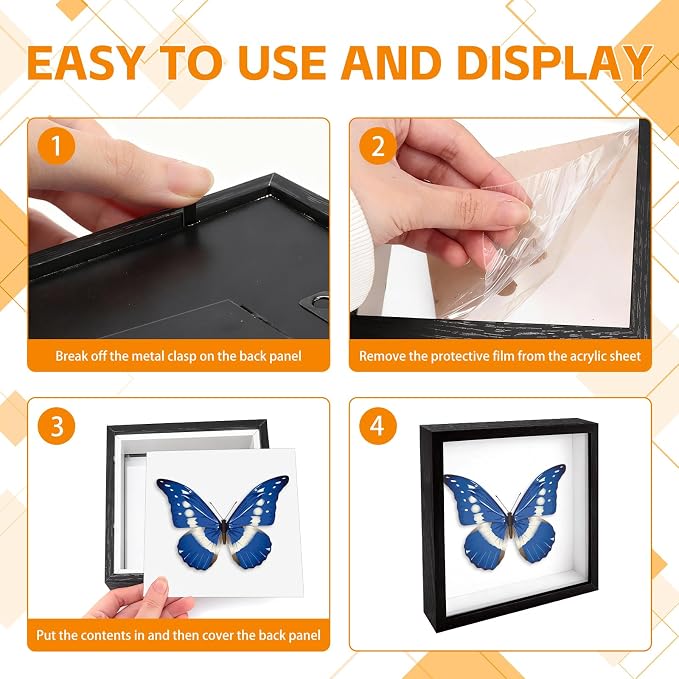 EASY TO USE AND DISPLAY

1

Break off the metal clasp on the back panel

2

Remove the protective film from the acrylic sheet

3

Put the contents in and then cover the back panel

4