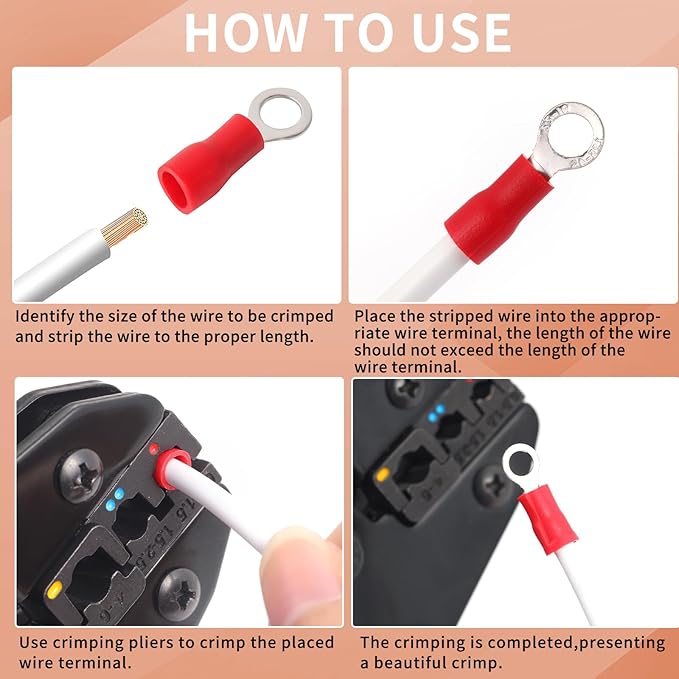 HOW TO USE

Identify the size of the wire to be crimped and strip the wire to the proper length.

Place the stripped wire into the appropriate wire terminal, the length of the wire should not exceed the length of the wire terminal.

1.5 1.5-2.5 4-6

Use crimping pliers to crimp the placed wire terminal.

The crimping is completed,presenting a beautiful crimp.