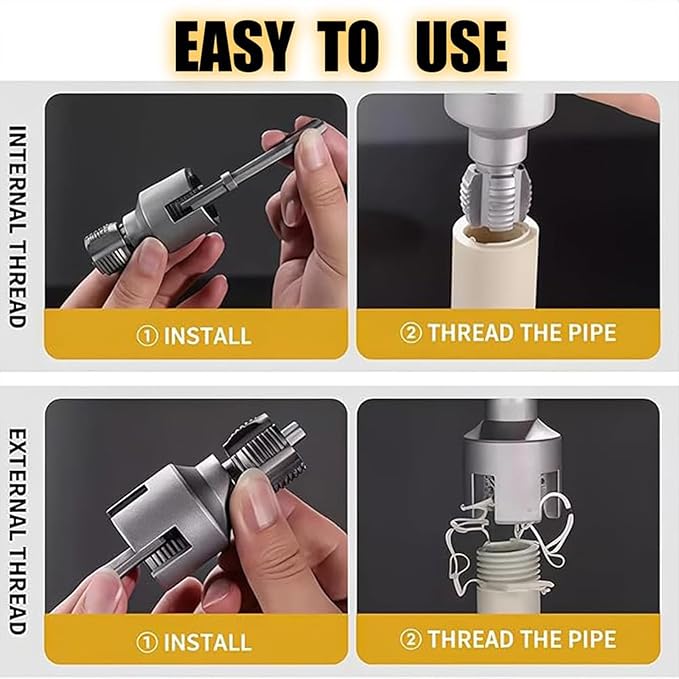 EASY TO USE

INTERNAL THREAD

① INSTALL

② THREAD THE PIPE

EXTERNAL THREAD

① INSTALL

② THREAD THE PIPE