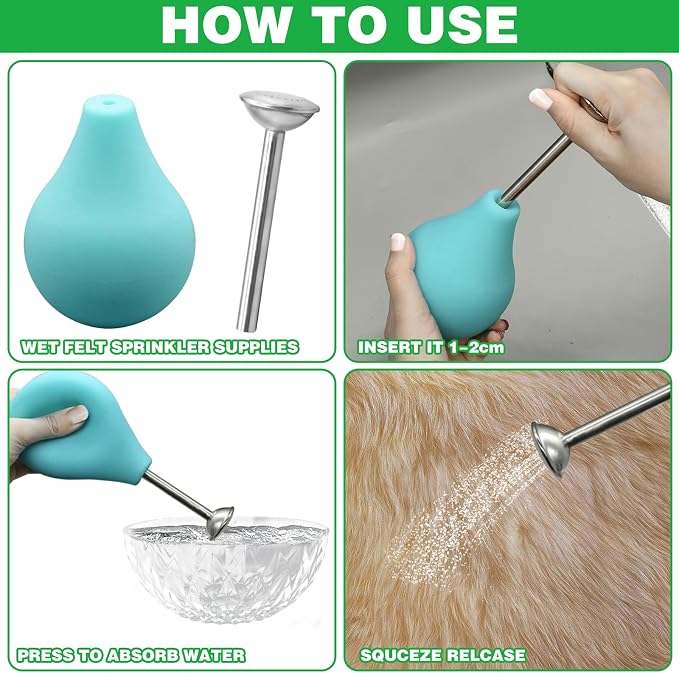 HOW TO USE

WET FELT SPRINKLER SUPPLIES

INSERT IT 1-2cm

PRESS TO ABSORB WATER

SQUCEZE RELCASE