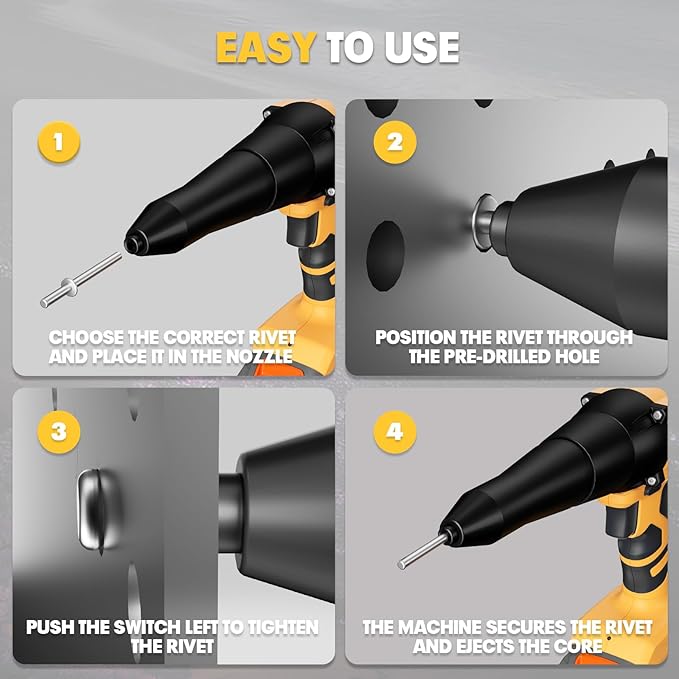 EASY TO USE

1

CHOOSE THE CORRECT RIVET AND PLACE IT IN THE NOZZLE

2

POSITION THE RIVET THROUGH THE PRE-DRILLED HOLE

3

PUSH THE SWITCH LEFT TO TIGHTEN THE RIVET

4

THE MACHINE SECURES THE RIVET AND EJECTS THE CORE