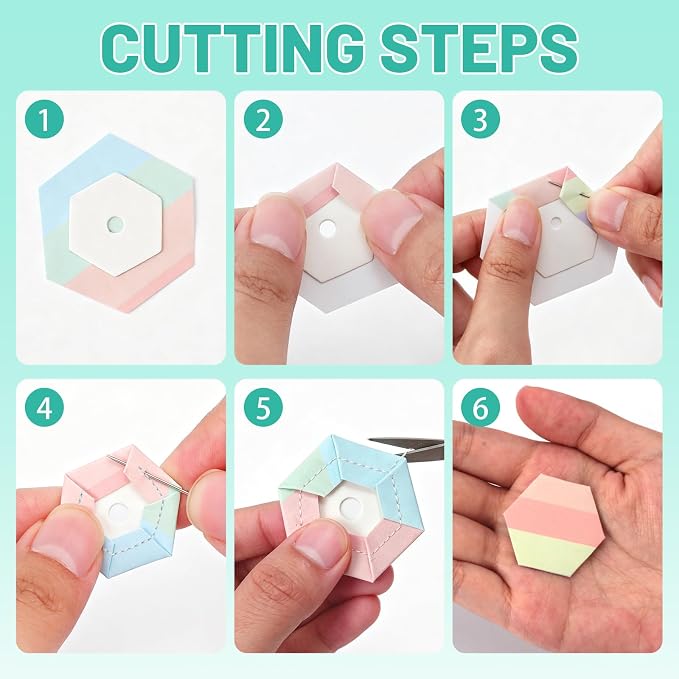 CUTTING STEPS

1

2

3

4

5

6