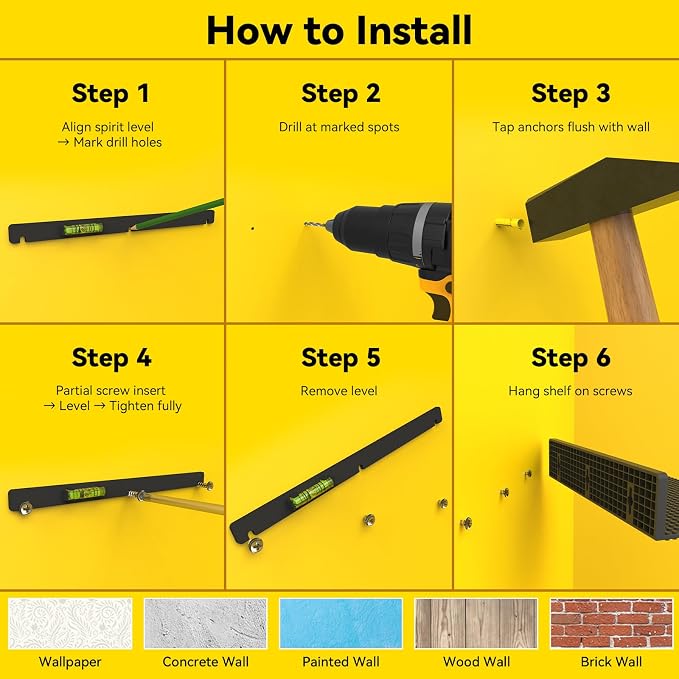 How to Install

Step 1
Align spirit level
→ Mark drill holes

Step 2
Drill at marked spots

Step 3
Tap anchors flush with wall

Step 4
Partial screw insert
→ Level → Tighten fully

Step 5
Remove level

Step 6
Hang shelf on screws

Wallpaper

Concrete Wall

Painted Wall

Wood Wall

Brick Wall