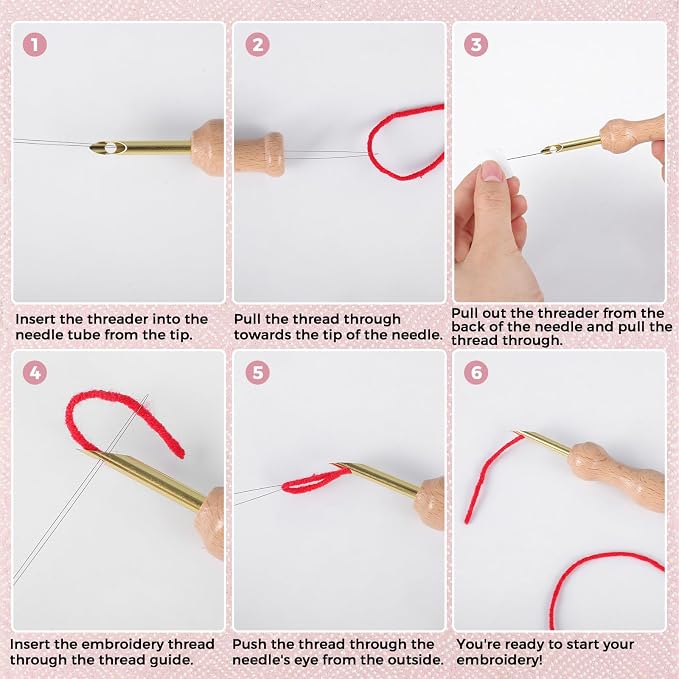 1

Insert the threader into the needle tube from the tip.

2

Pull the thread through towards the tip of the needle.

3

Pull out the threader from the back of the needle and pull the thread through.

4

Insert the embroidery thread through the thread guide.

5

Push the thread through the needle's eye from the outside.

6

You're ready to start your embroidery!