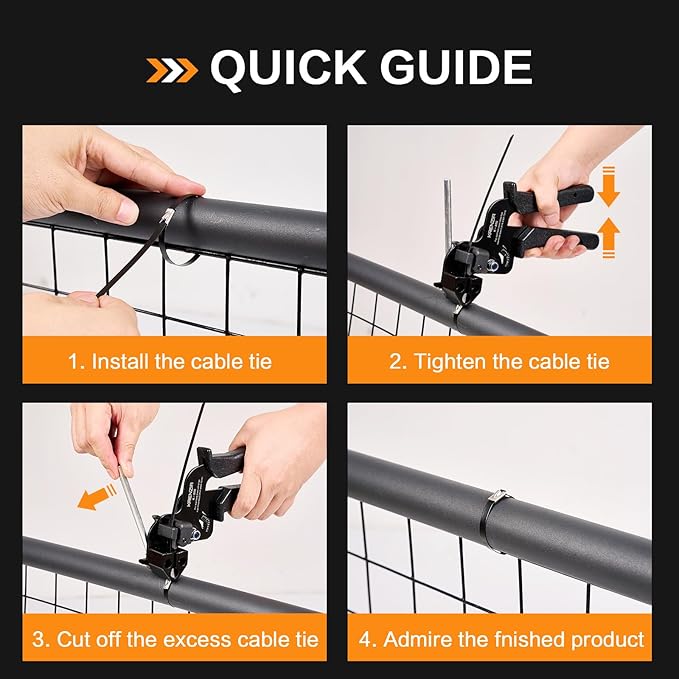 QUICK GUIDE

1. Install the cable tie

2. Tighten the cable tie

3. Cut off the excess cable tie

4. Admire the fnished product