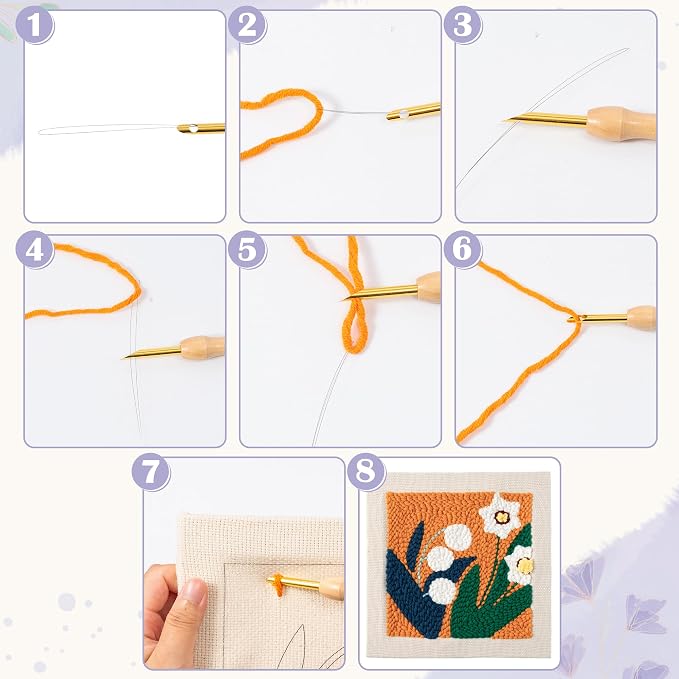 1

2

3

4

5

6

7

8