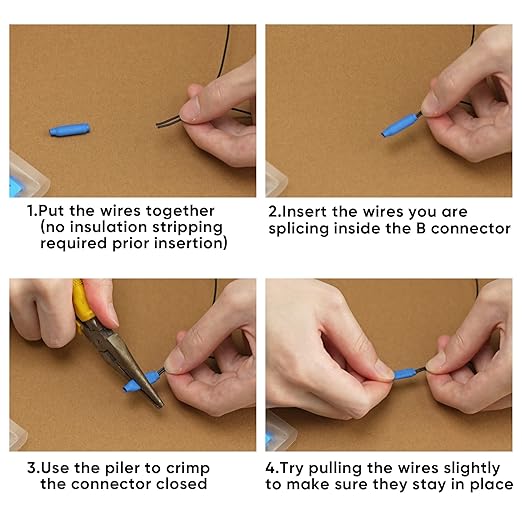 1.Put the wires together (no insulation stripping required prior insertion)

2.Insert the wires you are splicing inside the B connector

3.Use the piler to crimp the connector closed

4.Try pulling the wires slightly to make sure they stay in place