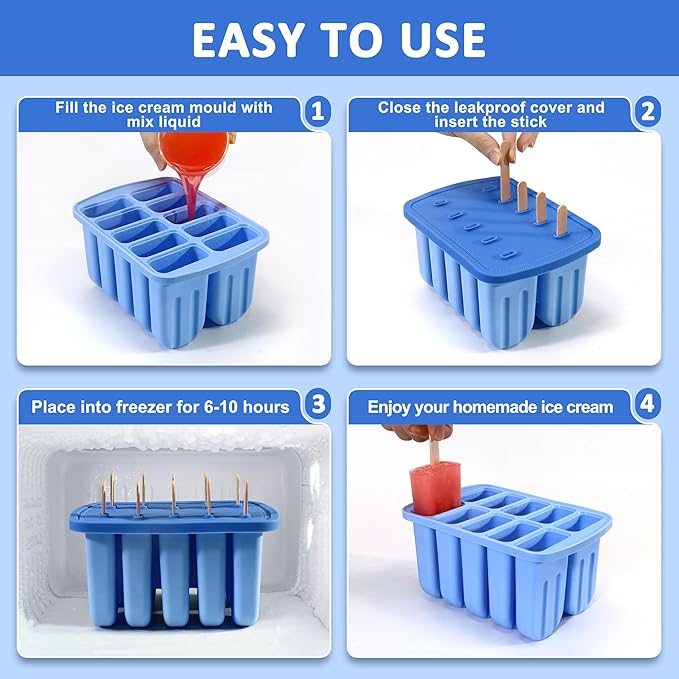 EASY TO USE

Fill the ice cream mould with mix liquid
1

Close the leakproof cover and insert the stick
2

Place into freezer for 6-10 hours
3

Enjoy your homemade ice cream
4