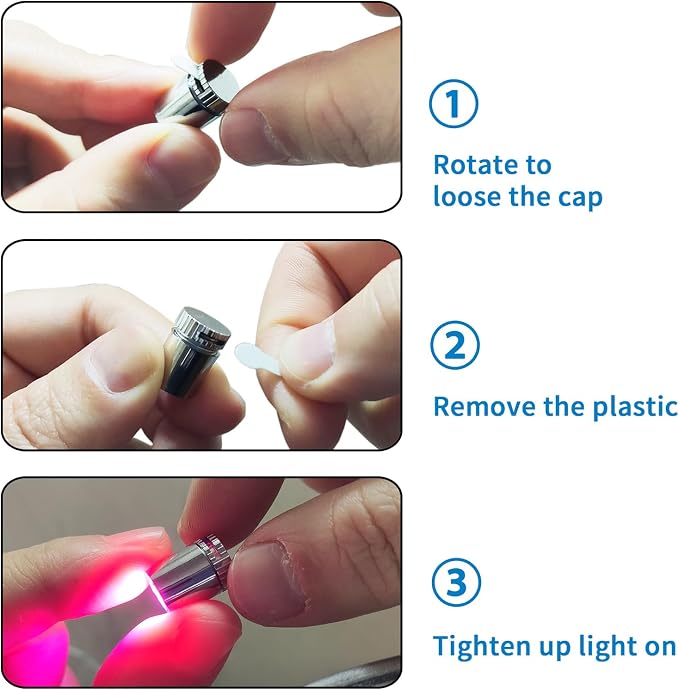 1

Rotate to loose the cap

2

Remove the plastic

3

Tighten up light on