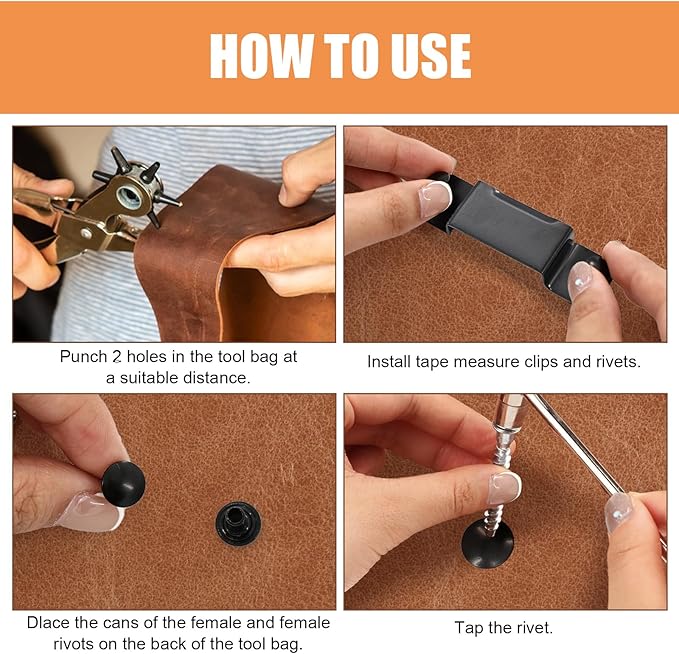 HOW TO USE

Punch 2 holes in the tool bag at a suitable distance.

Install tape measure clips and rivets.

Dlace the cans of the female and female rivots on the back of the tool bag.

Tap the rivet.