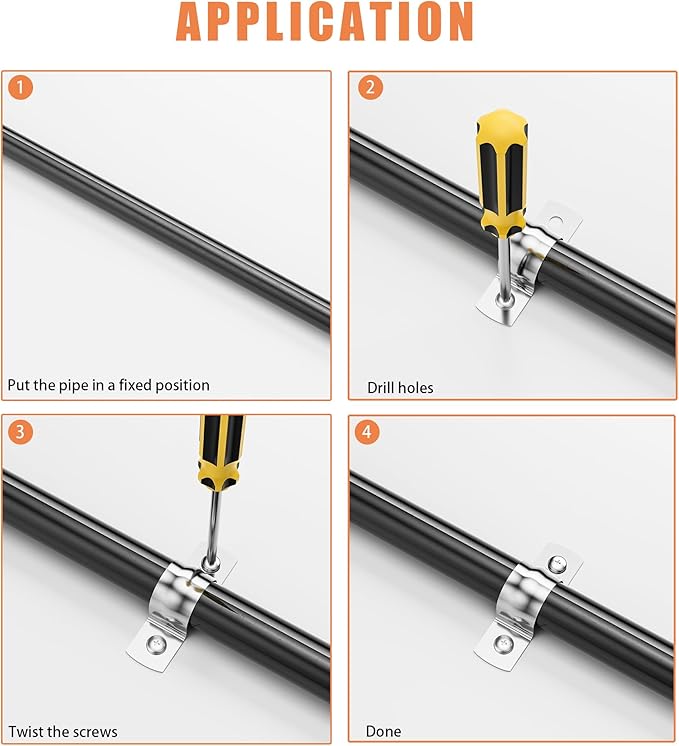 APPLICATION

1

Put the pipe in a fixed position

2

Drill holes

3

Twist the screws

4

Done