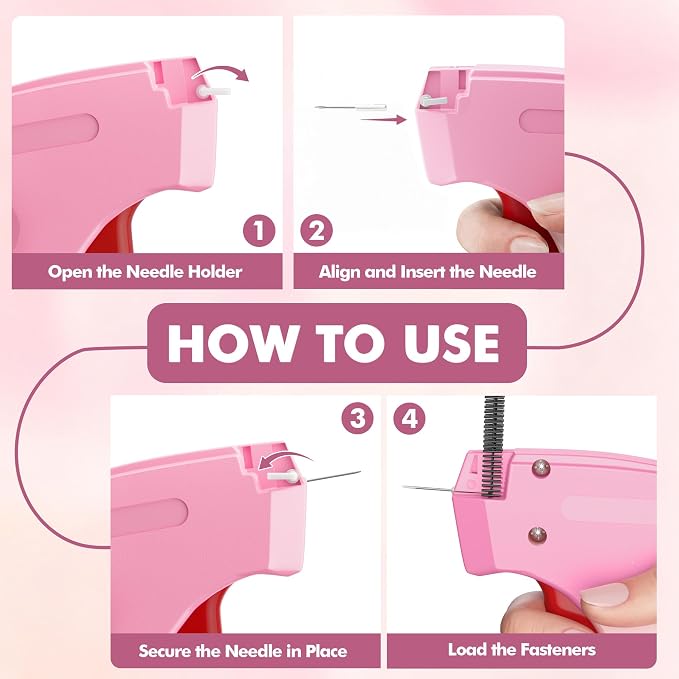 1
Open the Needle Holder

2
Align and Insert the Needle

HOW TO USE

3
Secure the Needle in Place

4
Load the Fasteners