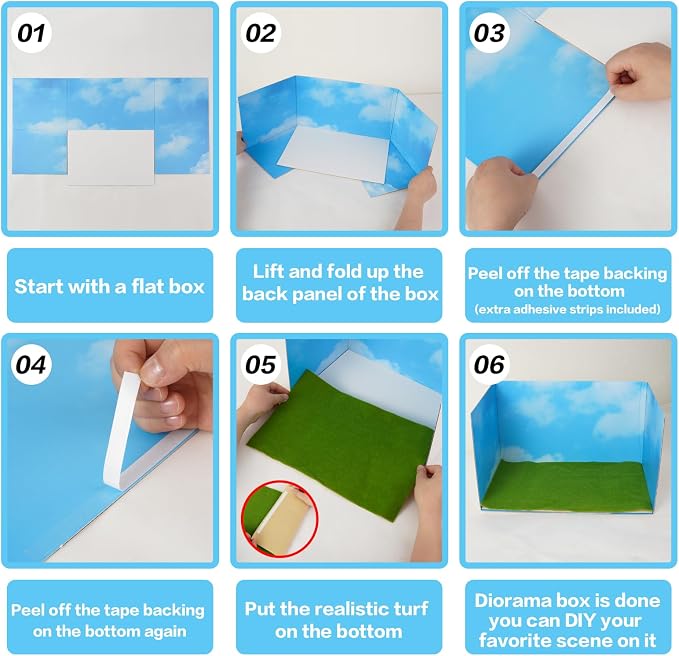 01

Start with a flat box

02

Lift and fold up the back panel of the box

03

Peel off the tape backing on the bottom
(extra adhesive strips included)

04

Peel off the tape backing on the bottom again

05

Put the realistic turf on the bottom

06

Diorama box is done you can DIY your favorite scene on it