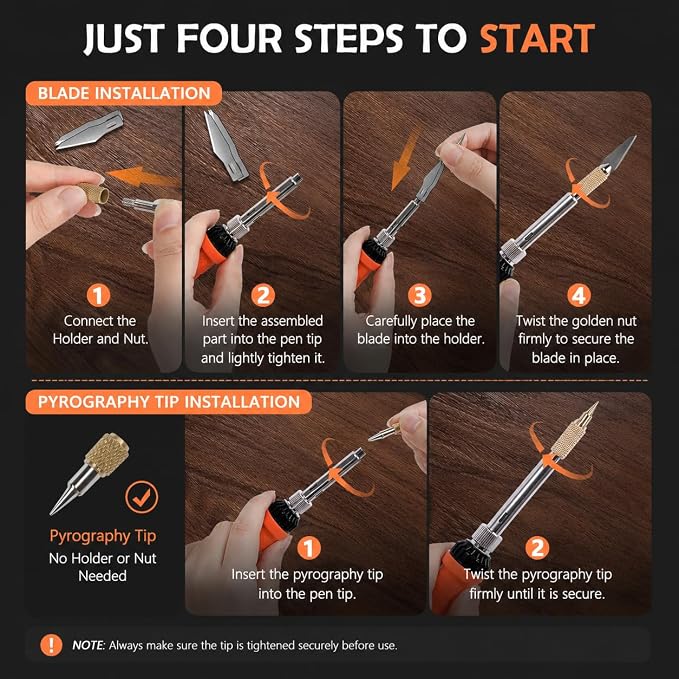 JUST FOUR STEPS TO START

BLADE INSTALLATION

1
Connect the Holder and Nut.

2
Insert the assembled part into the pen tip and lightly tighten it.

3
Carefully place the blade into the holder.

4
Twist the golden nut firmly to secure the blade in place.

PYROGRAPHY TIP INSTALLATION

Pyrography Tip
No Holder or Nut Needed

1
Insert the pyrography tip into the pen tip.

2
Twist the pyrography tip firmly until it is secure.

! NOTE: Always make sure the tip is tightened securely before use.