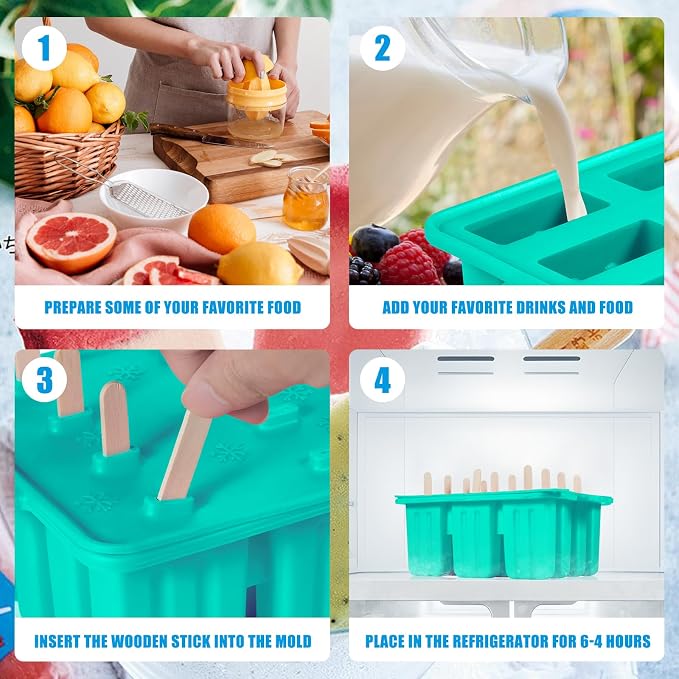 1

PREPARE SOME OF YOUR FAVORITE FOOD

2

ADD YOUR FAVORITE DRINKS AND FOOD

3

INSERT THE WOODEN STICK INTO THE MOLD

4

PLACE IN THE REFRIGERATOR FOR 6-4 HOURS