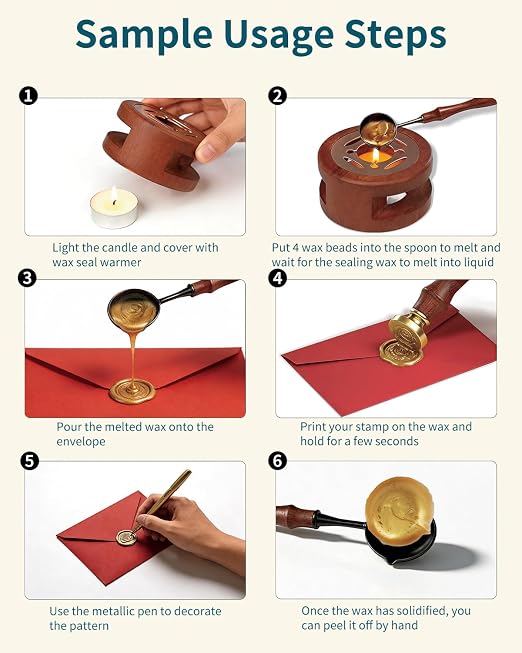 Sample Usage Steps

1

Light the candle and cover with wax seal warmer

2

Put 4 wax beads into the spoon to melt and wait for the sealing wax to melt into liquid

3

Pour the melted wax onto the envelope

4

Print your stamp on the wax and hold for a few seconds

5

Use the metallic pen to decorate the pattern

6

Once the wax has solidified, you can peel it off by hand