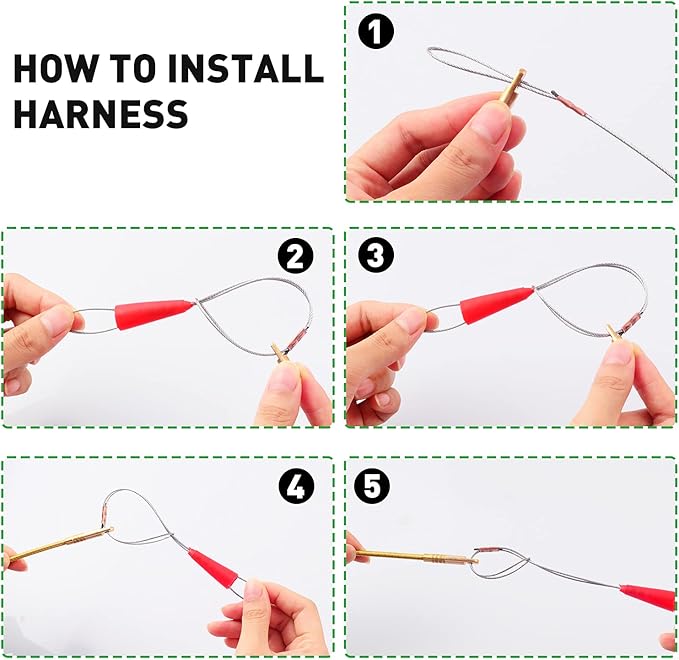 HOW TO INSTALL HARNESS

1

2

3

4

5