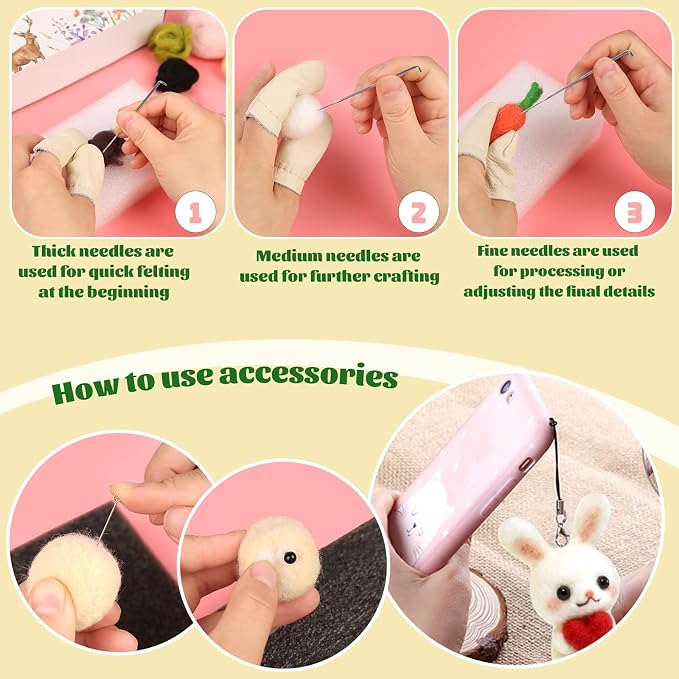 1

Thick needles are used for quick felting at the beginning

2

Medium needles are used for further crafting

3

Fine needles are used for processing or adjusting the final details

How to use accessories