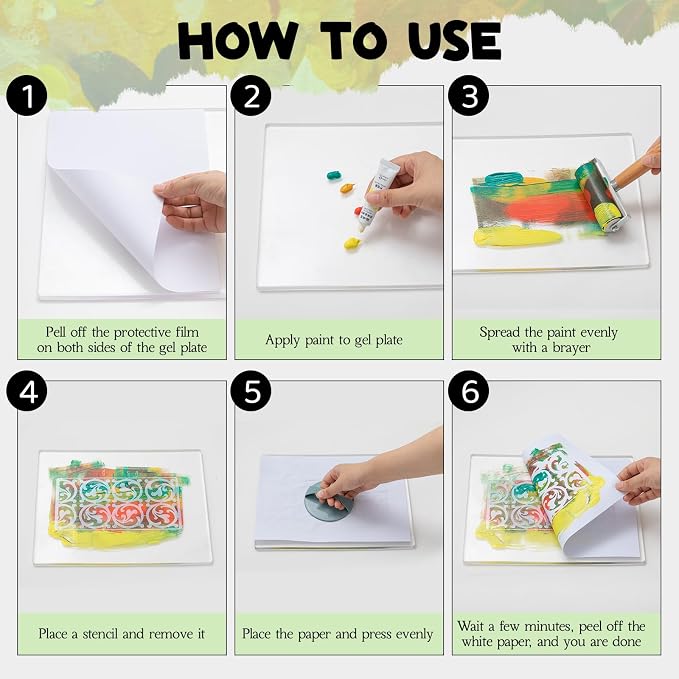 HOW TO USE

1

Pell off the protective film on both sides of the gel plate

2

Apply paint to gel plate

3

Spread the paint evenly with a brayer

4

Place a stencil and remove it

5

Place the paper and press evenly

6

Wait a few minutes, peel off the white paper, and you are done