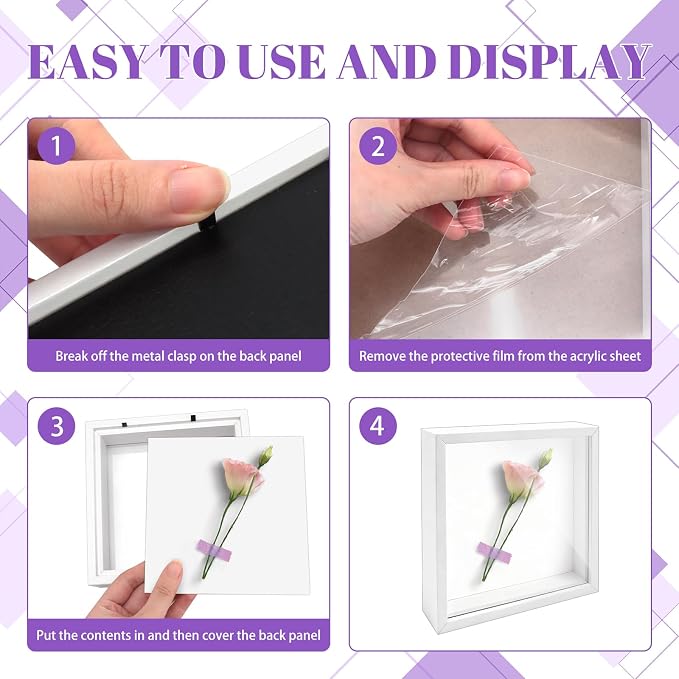 EASY TO USE AND DISPLAY

1

Break off the metal clasp on the back panel

2

Remove the protective film from the acrylic sheet

3

Put the contents in and then cover the back panel

4