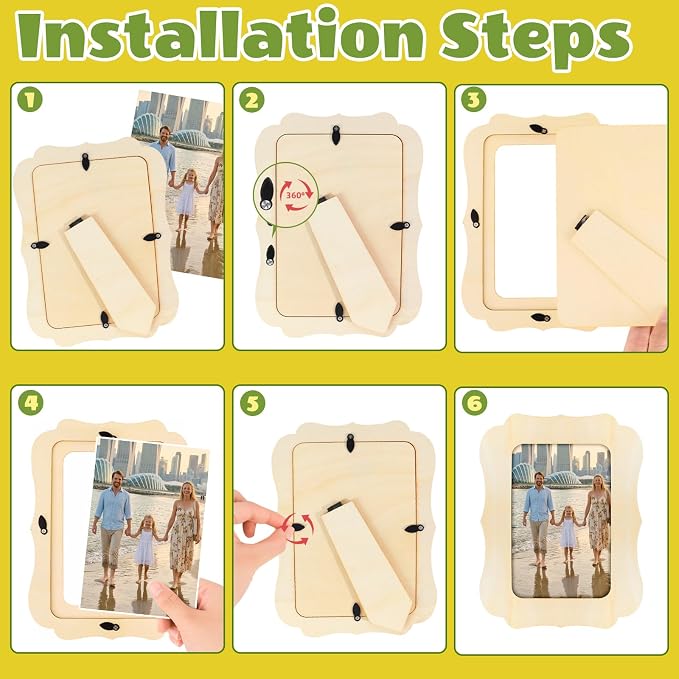 Installation Steps

1

2

360°

3

4

5

6