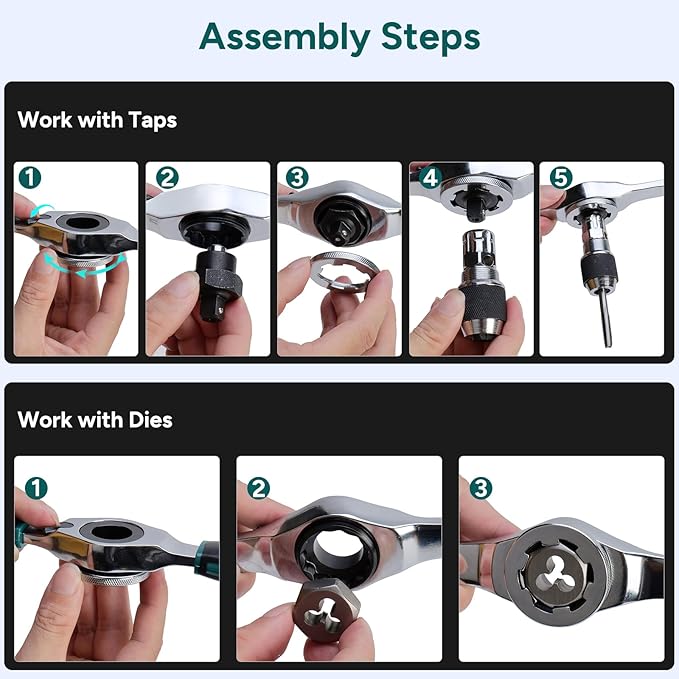 Assembly Steps

Work with Taps

1
2
3
4
5

Work with Dies

1
2
3