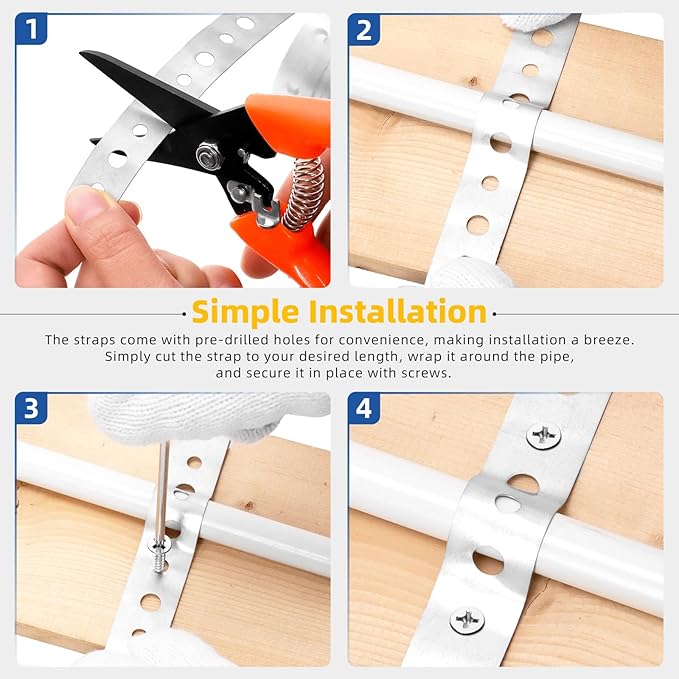 1

2

Simple Installation

The straps come with pre-drilled holes for convenience, making installation a breeze. Simply cut the strap to your desired length, wrap it around the pipe, and secure it in place with screws.

3

4