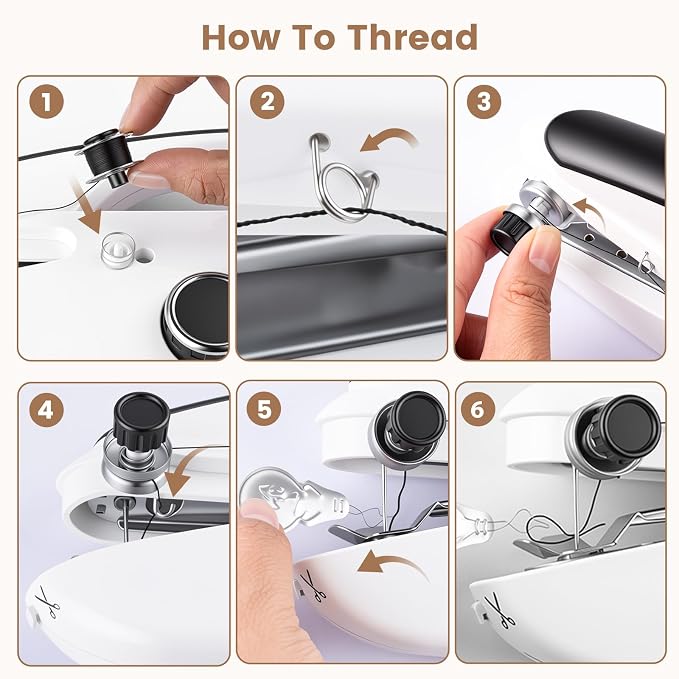 How To Thread

1

2

3

4

5

6