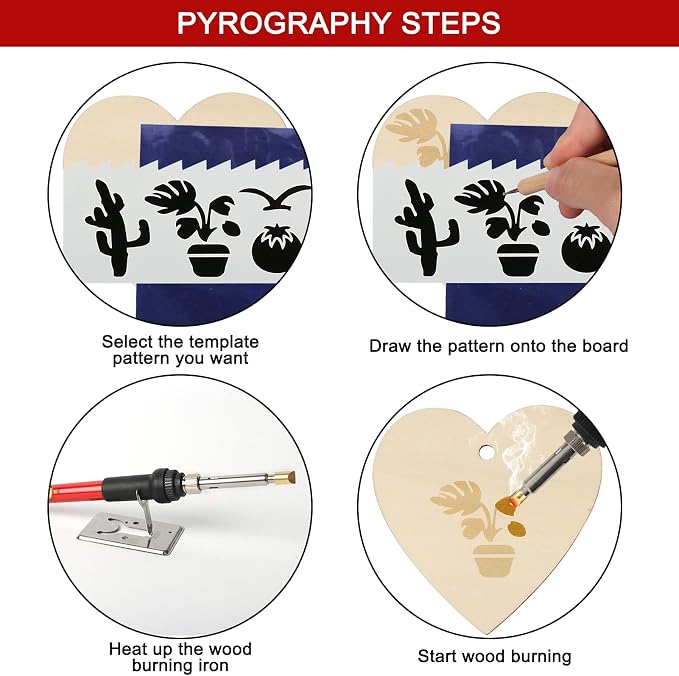 PYROGRAPHY STEPS

Select the template pattern you want

Draw the pattern onto the board

Heat up the wood burning iron

Start wood burning