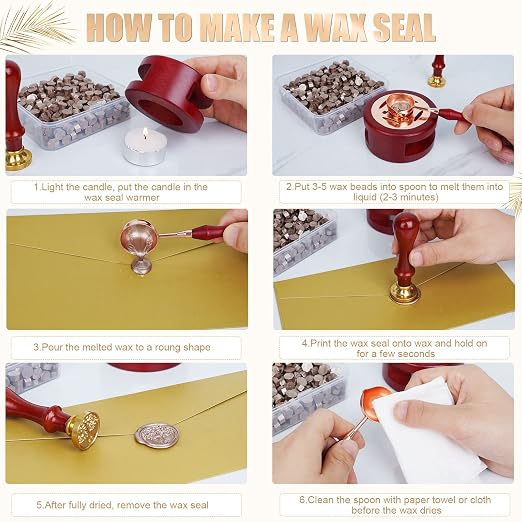 HOW TO MAKE A WAX SEAL

1.Light the candle, put the candle in the wax seal warmer

2.Put 3-5 wax beads into spoon to melt them into liquid (2-3 minutes)

3.Pour the melted wax to a roung shape

4.Print the wax seal onto wax and hold on for a few seconds

5.After fully dried, remove the wax seal

6.Clean the spoon with paper towel or cloth before the wax dries