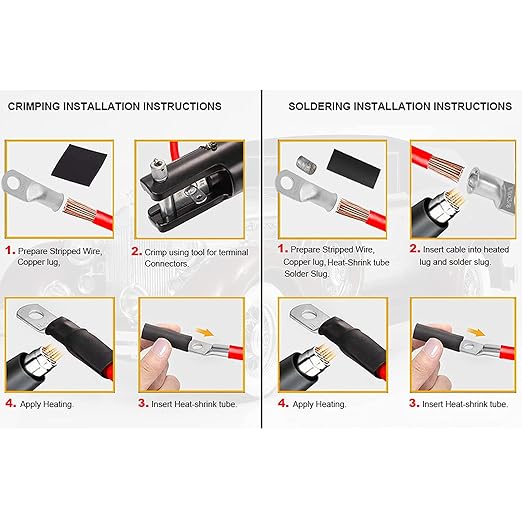 CRIMPING INSTALLATION INSTRUCTIONS

1. Prepare Stripped Wire, Copper lug,

2. Crimp using tool for terminal Connectors.

4. Apply Heating.

3. Insert Heat-shrink tube.

SOLDERING INSTALLATION INSTRUCTIONS

1. Prepare Stripped Wire, Copper lug, Heat-Shrink tube Solder Slug.

2. Insert cable into heated lug and solder slug.

4. Apply Heating.

3. Insert Heat-shrink tube.