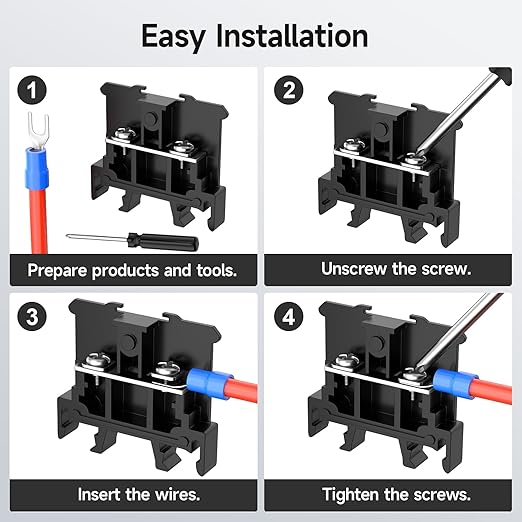 Easy Installation

1

Prepare products and tools.

2

Unscrew the screw.

3

Insert the wires.

4

Tighten the screws.