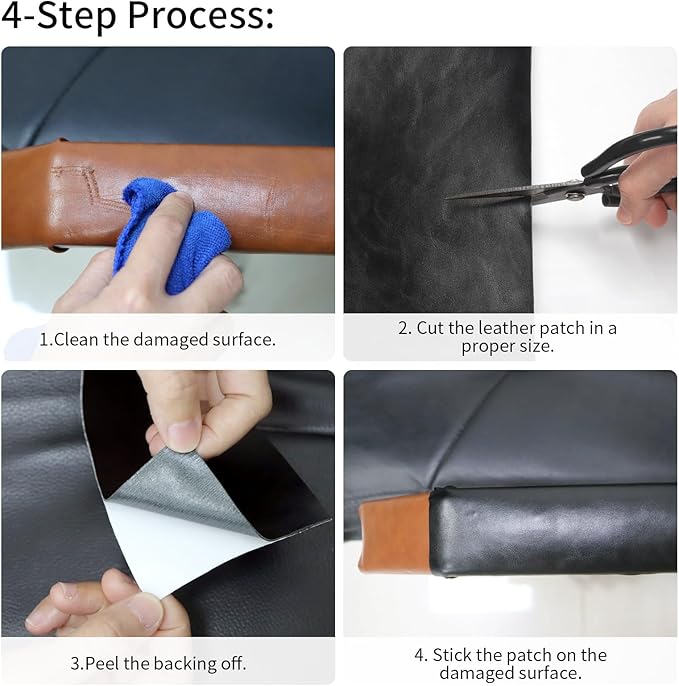 4-Step Process:

1.Clean the damaged surface.

2. Cut the leather patch in a proper size.

3.Peel the backing off.

4. Stick the patch on the damaged surface.