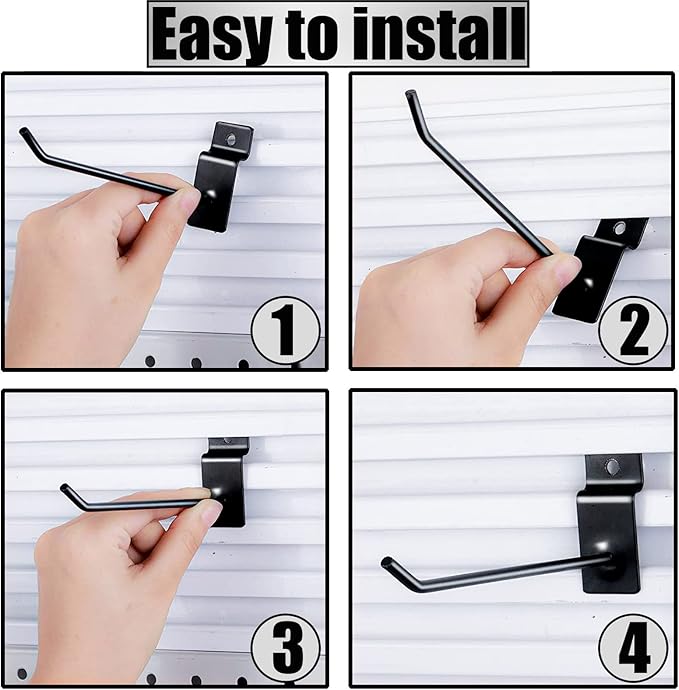 Easy to install

1

2

3

4