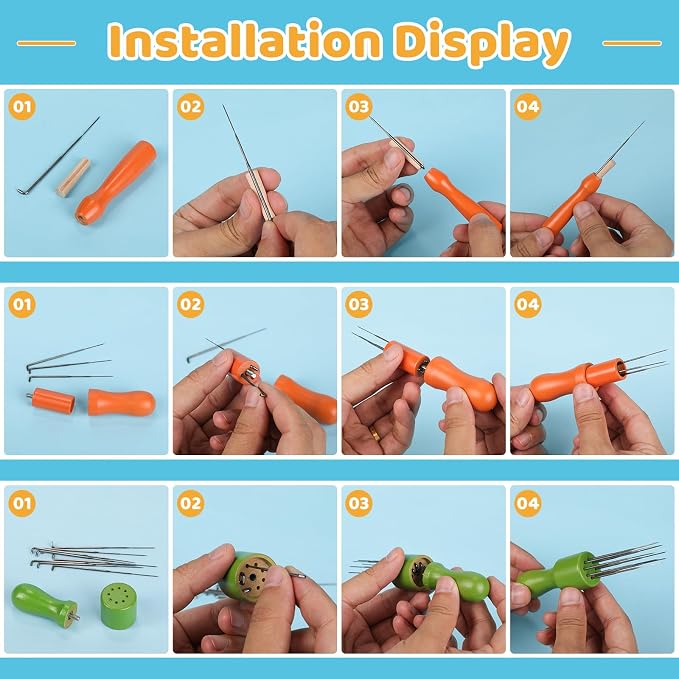 Installation Display

01

02

03

04

01

02

03

04

01

02

03

04