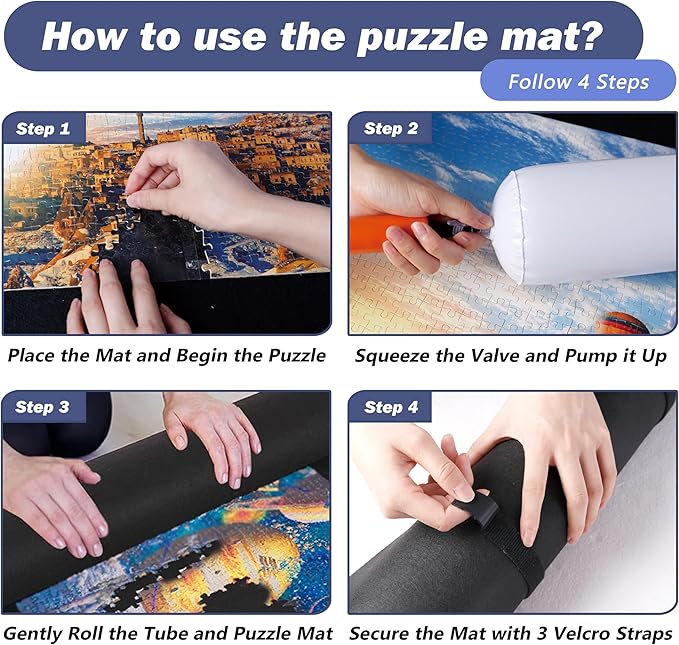 How to use the puzzle mat?

Follow 4 Steps

Step 1

Place the Mat and Begin the Puzzle

Step 2

Squeeze the Valve and Pump it Up

Step 3

Gently Roll the Tube and Puzzle Mat

Step 4

Secure the Mat with 3 Velcro Straps